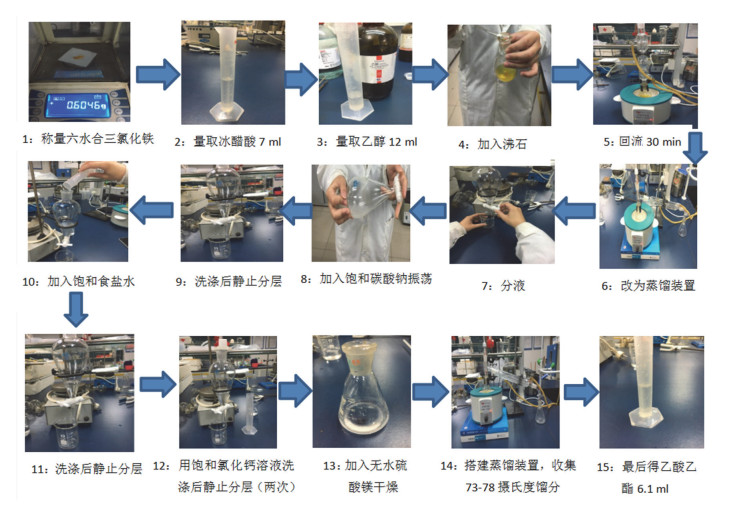 0.6046g

1：称量六水合三氯化铁

2：量取冰醋酸 7 ml

3：量取乙醇 12 ml

4：加入沸石

5：回流 30 min

6：改为蒸馏装置

7：分液

8：加入饱和碳酸钠振荡

9：洗涤后静止分层

10：加入饱和食盐水

11：洗涤后静止分层

12：用饱和氯化钙溶液洗涤后静止分层（两次）

13：加入无水硫酸镁干燥

14：搭建蒸馏装置，收集 73-78 摄氏度馏分

15：最后得乙酸乙酯 6.1 ml